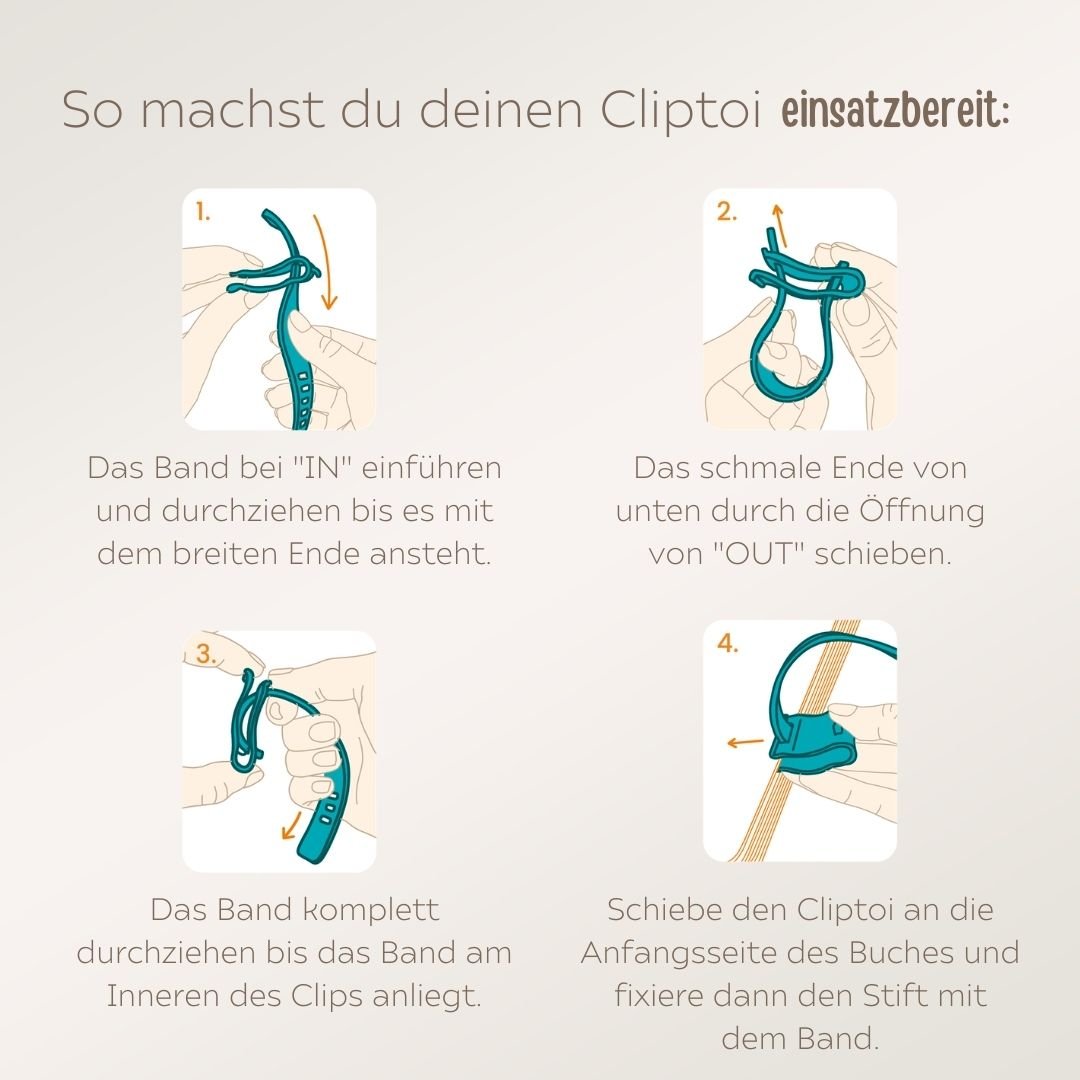 So machst du deinen Cliptoi einsatzbereit:

1.

Das Band bei "IN" einführen und durchziehen bis es mit dem breiten Ende ansteht.

2.

Das schmale Ende von unten durch die Öffnung von "OUT" schieben.

3.

Das Band komplett durchziehen bis das Band am Inneren des Clips anliegt.

4.

Schiebe den Cliptoi an die Anfangsseite des Buches und fixiere dann den Stift mit dem Band.